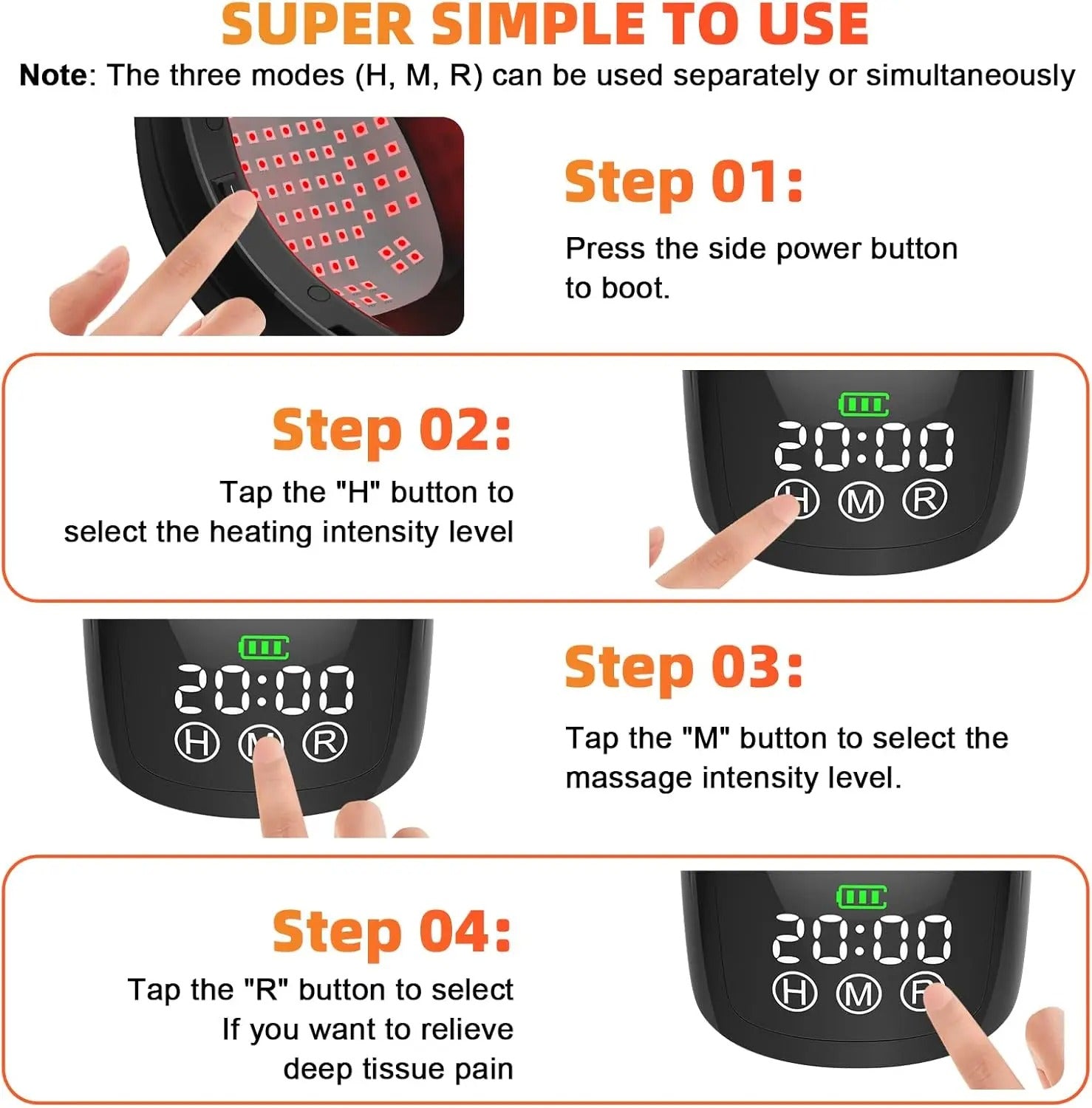 SUPER SIMPLE TO USE

Note: The three modes (H, M, R) can be used separately or simultaneously

Step 01:

Press the side power button to boot.

Step 02:

Tap the "H" button to select the heating intensity level

20:00

H M R

20:00

H M R

Step 03:

Tap the "M" button to select the massage intensity level.

Step 04:

Tap the "R" button to select If you want to relieve deep tissue pain

20:00

H M R