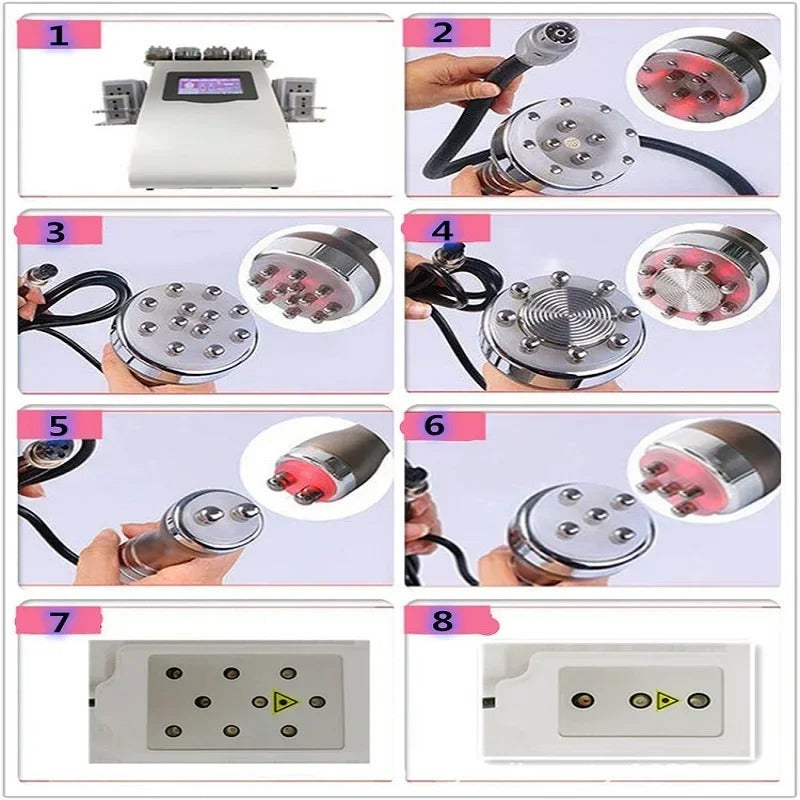 1

2

3

4

5

6

7

8